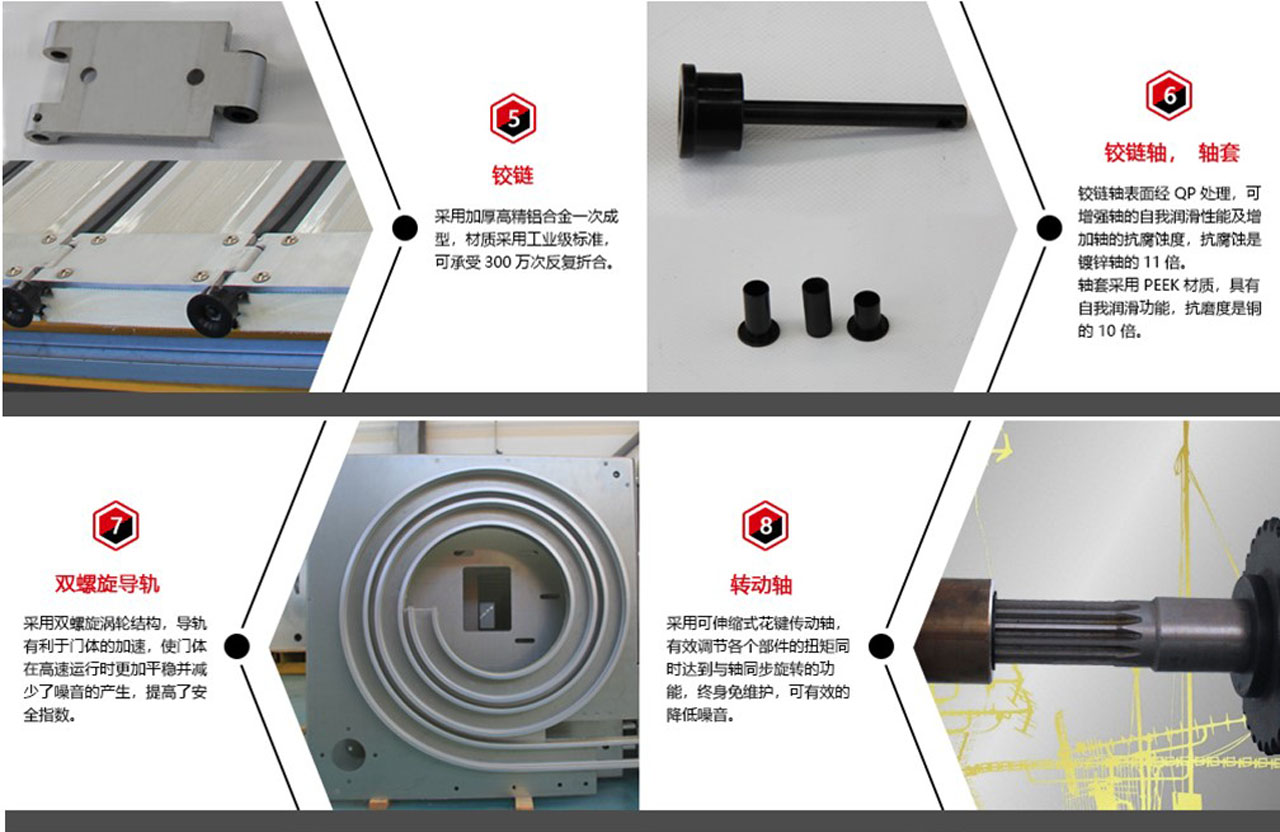 5

铰链

采用加厚高精铝合金一次成型，材质采用工业级标准，可承受 300 万次反复折合。

6

铰链轴， 轴套

铰链轴表面经 QP 处理，可增强轴的自我润滑性能及增加轴的抗腐蚀度，抗腐蚀是镀锌轴的 11 倍。
轴套采用 PEEK 材质，具有自我润滑功能，抗磨度是铜的 10 倍。

7

双螺旋导轨

采用双螺旋涡轮结构，导轨有利于门体的加速，使门体在高速运行时更加平稳并减少了噪音的产生，提高了安全指数。

8

转动轴

采用可伸缩式花键传动轴，有效调节各个部件的扭矩同时达到与轴同步旋转的功能，终身免维护，可有效的降低噪音。