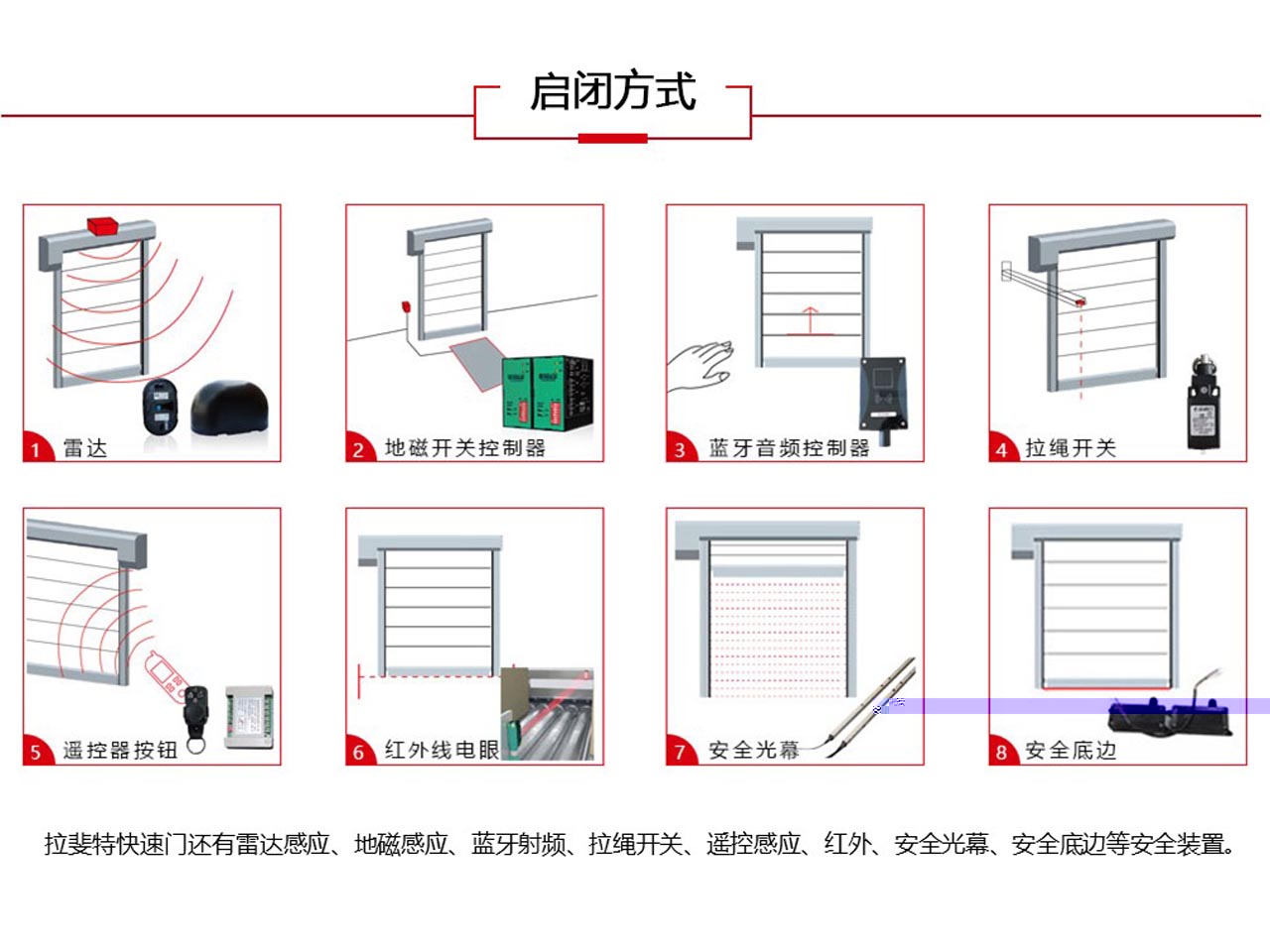 启闭方式

1 雷达

2 地磁开关控制器

3 蓝牙音频控制器

4 拉绳开关

5 遥控器按钮

6 红外线电眼

7 安全光幕

8 安全底边

拉斐特快速门还有雷达感应、地磁感应、蓝牙射频、拉绳开关、遥控感应、红外、安全光幕、安全底边等安全装置。