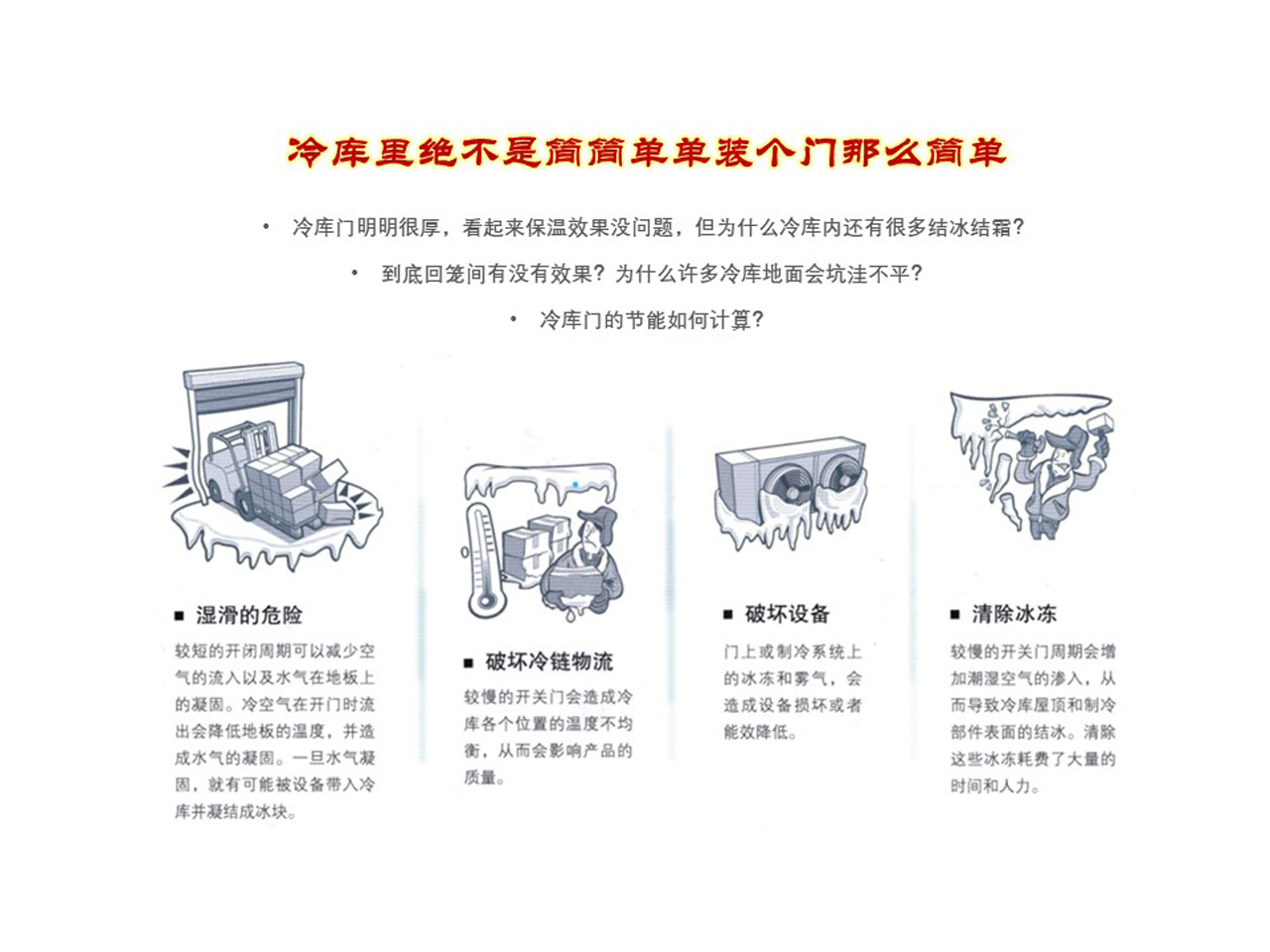 冷库里绝不是简简单单装个门那么简单

• 冷库门明明很厚，看起来保温效果没问题，但为什么冷库内还有很多结冰结霜？

• 到底回笼间有没有效果？为什么许多冷库地面会坑洼不平？

• 冷库门的节能如何计算？

■ 湿滑的危险

较短的开闭周期可以减少空气的流入以及水气在地板上的凝固。冷空气在开门时流出会降低地板的温度，并造成水气的凝固。一旦水气凝固，就有可能被设备带入冷库并凝结成冰块。

■ 破坏冷链物流

较慢的开关门会造成冷库各个位置的温度不均衡，从而会影响产品的质量。

■ 破坏设备

门上或制冷系统上的冰冻和雾气，会造成设备损坏或者能效降低。

■ 清除冰冻

较慢的开关门周期会增加潮湿空气的渗入，从而导致冷库屋顶和制冷部件表面的结冰。清除这些冰冻耗费了大量的时间和人力。